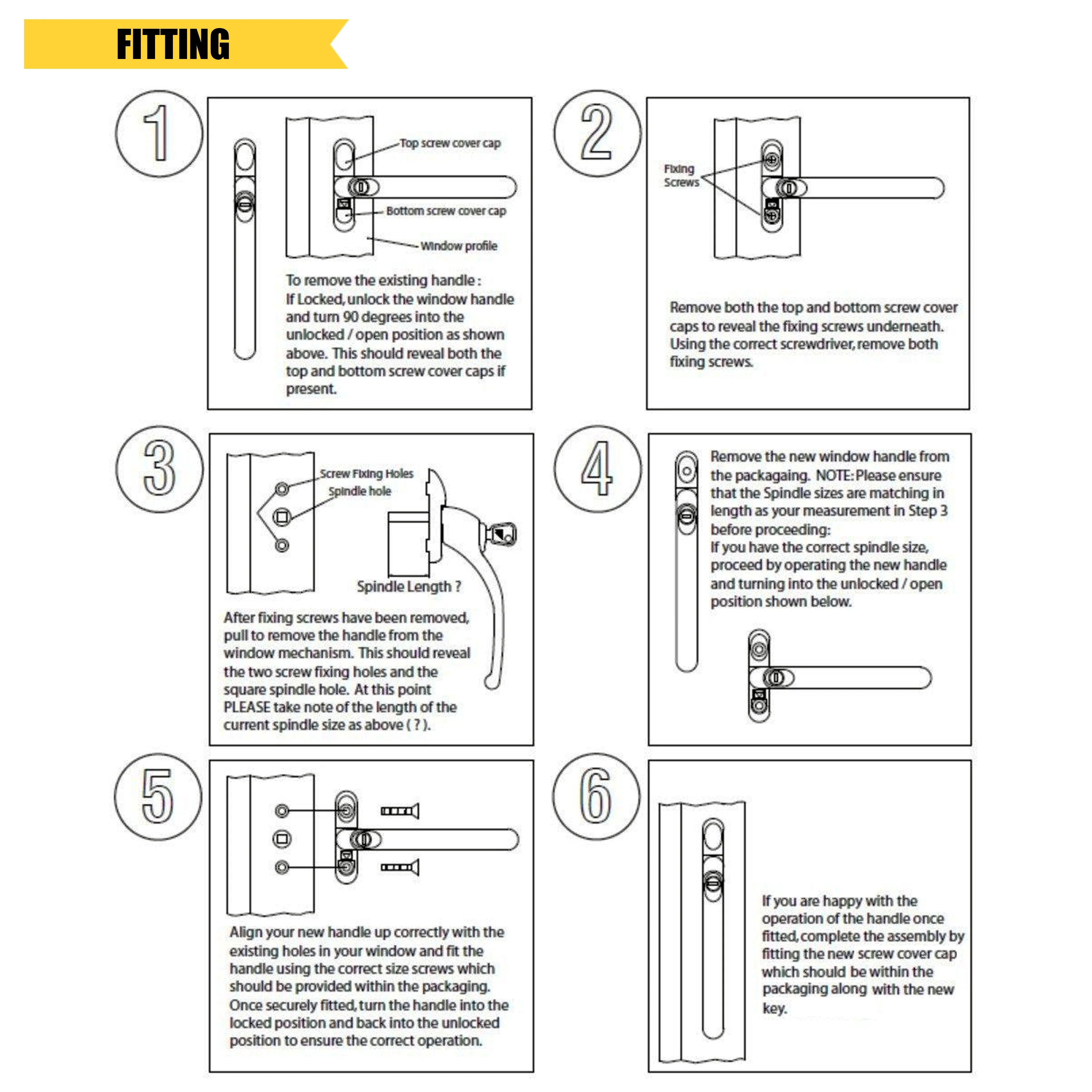 FITTING

1

Top screw cover cap
Bottom screw cover cap
Window profile

To remove the existing handle :
If Locked, unlock the window handle and turn 90 degrees into the unlocked / open position as shown above. This should reveal both the top and bottom screw cover caps if present.

2

Fixing Screws

Remove both the top and bottom screw cover caps to reveal the fixing screws underneath. Using the correct screwdriver, remove both fixing screws.

3

Screw Fixing Holes
Spindle hole
Spindle Length ?

After fixing screws have been removed, pull to remove the handle from the window mechanism. This should reveal the two screw fixing holes and the square spindle hole. At this point PLEASE take note of the length of the current spindle size as above ( ? ).

4

Remove the new window handle from the packagaing. NOTE: Please ensure that the Spindle sizes are matching in length as your measurement in Step 3 before proceeding:
If you have the correct spindle size, proceed by operating the new handle and turning into the unlocked / open position shown below.

5

Align your new handle up correctly with the existing holes in your window and fit the handle using the correct size screws which should be provided within the packaging. Once securely fitted, turn the handle into the locked position and back into the unlocked position to ensure the correct operation.

6

If you are happy with the operation of the handle once fitted, complete the assembly by fitting the new screw cover cap which should be within the packaging along with the new key.